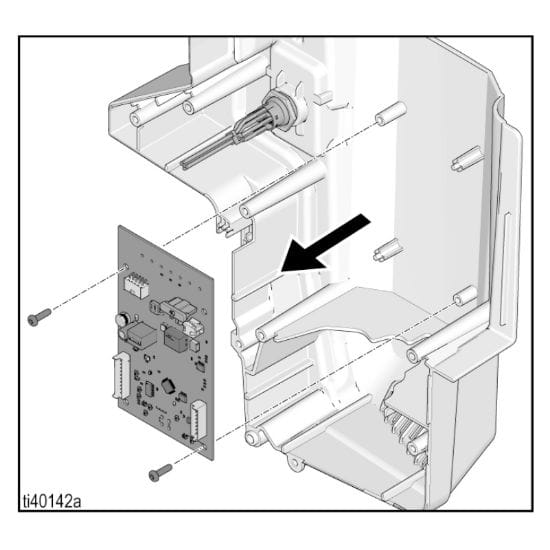 ti40142a